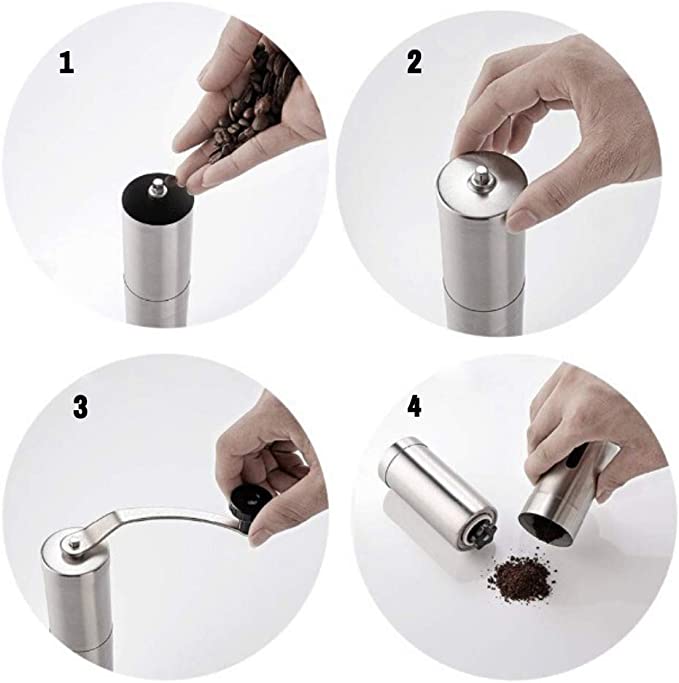 1

2

3

4