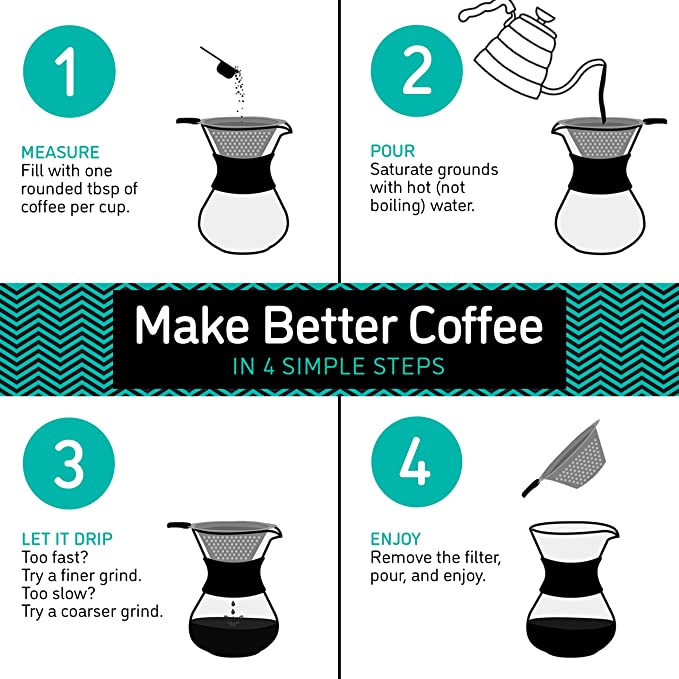 1

MEASURE
Fill with one rounded tbsp of coffee per cup.

2

POUR
Saturate grounds with hot (not boiling) water.

Make Better Coffee
IN 4 SIMPLE STEPS

3

LET IT DRIP
Too fast?
Try a finer grind.
Too slow?
Try a coarser grind.

4

ENJOY
Remove the filter, pour, and enjoy.